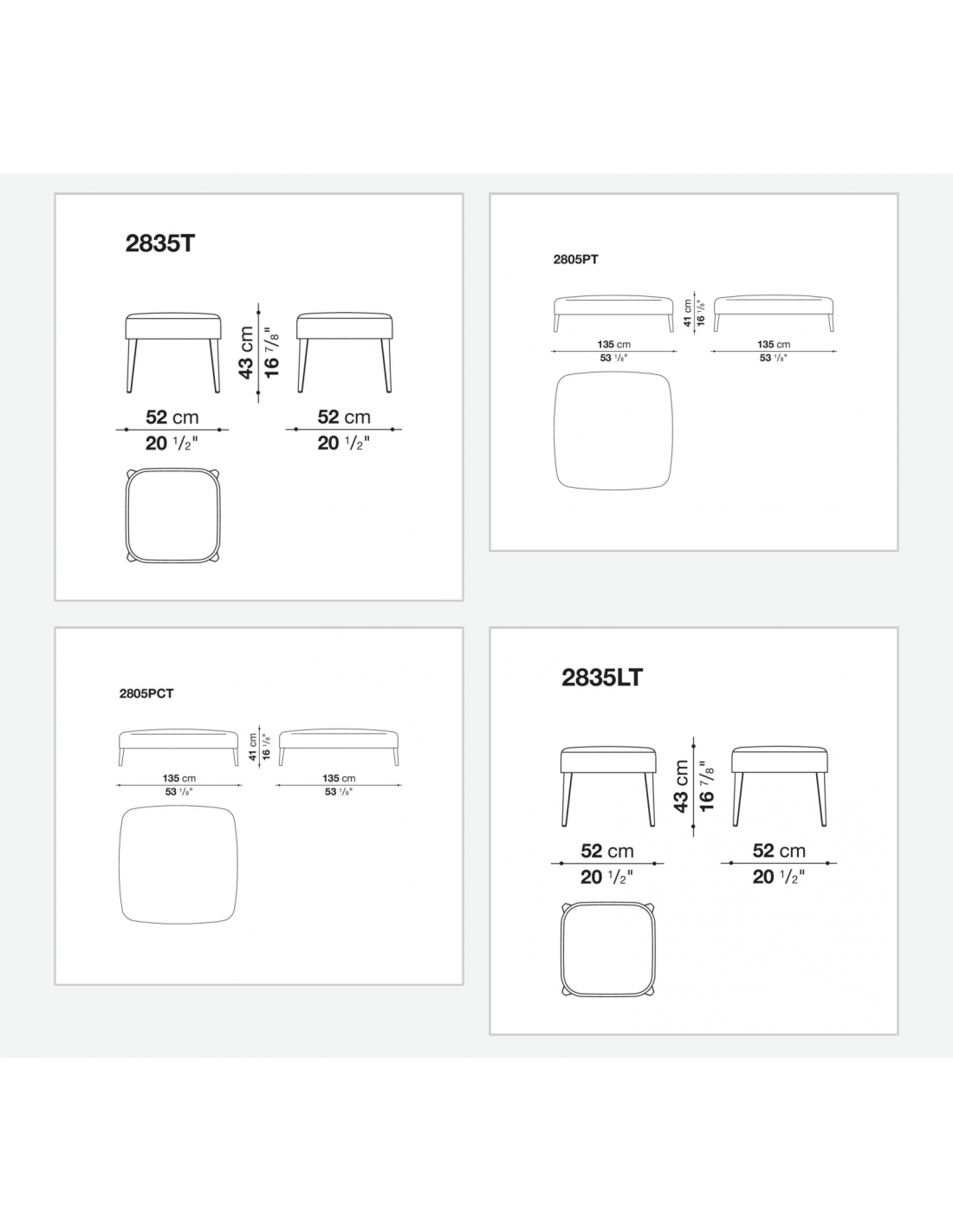 2835T

43 cm
16 $^7/_8$"

52 cm
20 $^1/_2$"

52 cm
20 $^1/_2$"

2805PT

41 cm
16 $^1/_8$"

135 cm
53 $^1/_8$"

135 cm
53 $^1/_8$"

2805PCT

41 cm
16 $^1/_8$"

135 cm
53 $^1/_8$"

135 cm
53 $^1/_8$"

2835LT

43 cm
16 $^7/_8$"

52 cm
20 $^1/_2$"

52 cm
20 $^1/_2$"